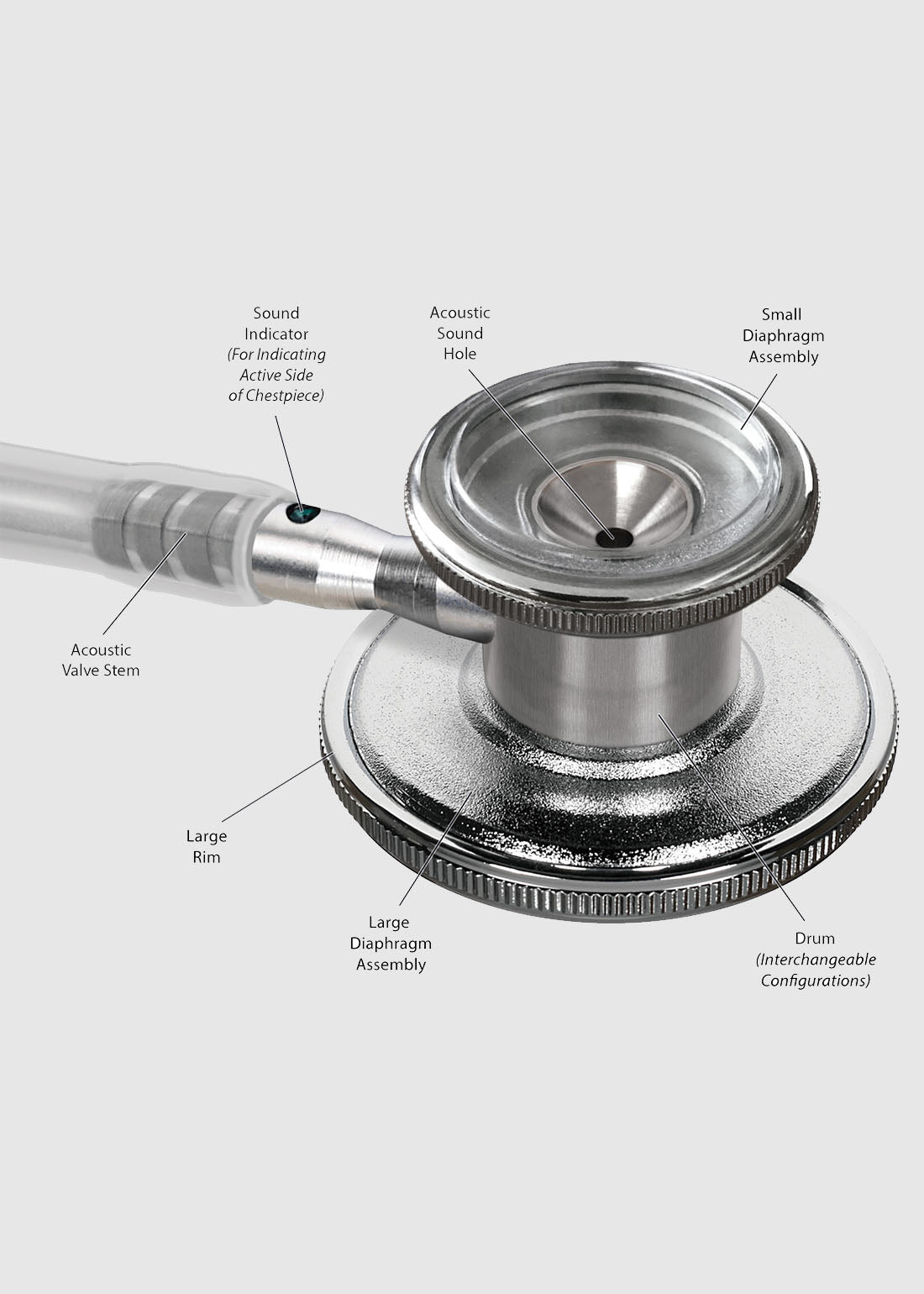 Sound Indicator
(For Indicating Active Side of Chestpiece)

Acoustic Sound Hole

Small Diaphragm Assembly

Acoustic Valve Stem

Large Rim

Large Diaphragm Assembly

Drum
(Interchangeable Configurations)